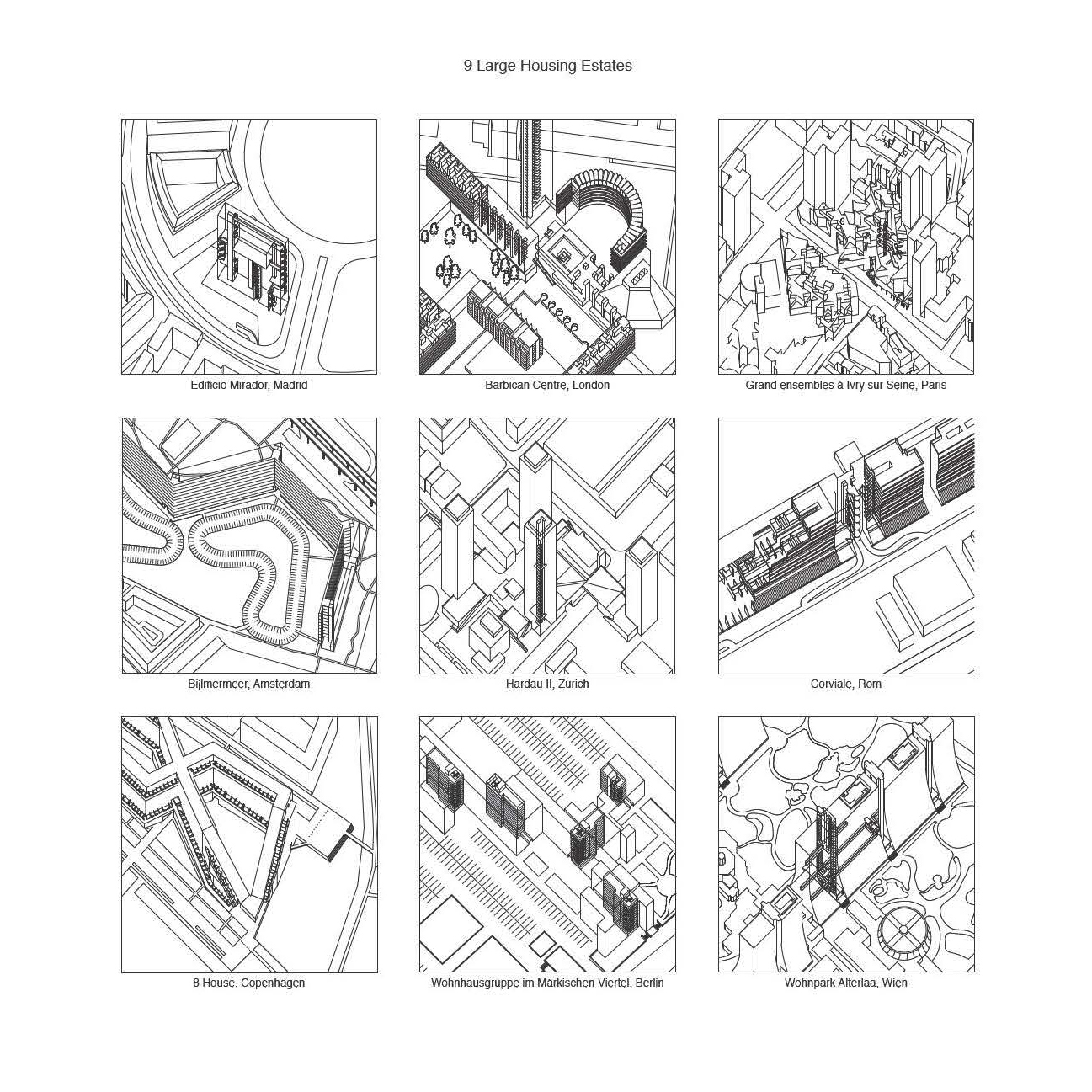 9 Large Housing Estates

Edificio Mirador, Madrid

Barbican Centre, London

Grand ensembles à Ivry sur Seine, Paris

Bijlmermeer, Amsterdam

Hardau II, Zurich

Corviale, Rom

8 House, Copenhagen

Wohnhausgruppe im Märkischen Viertel, Berlin

Wohnpark Alterlaa, Wien